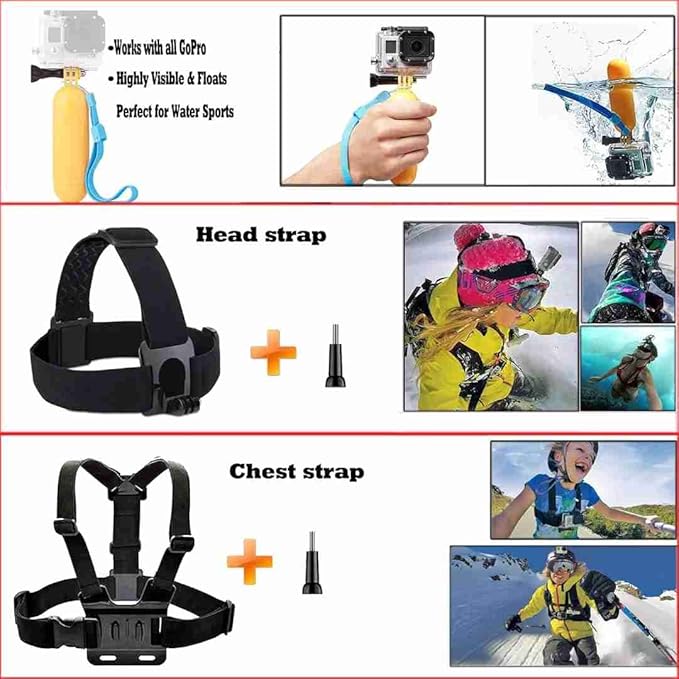 •Works with all GoPro
• Highly Visible & Floats
Perfect for Water Sports

Head strap

Chest strap