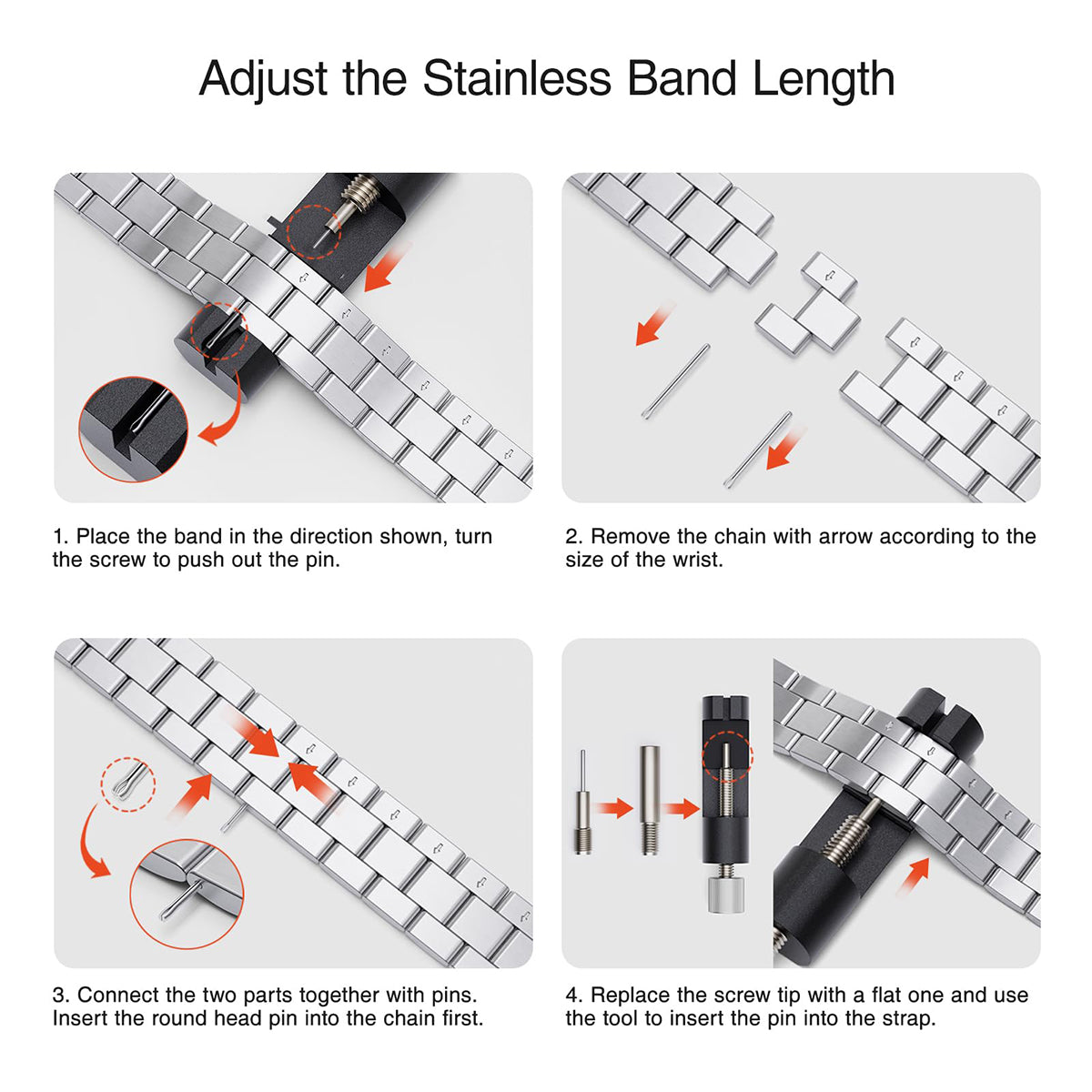 Adjust the Stainless Band Length

1. Place the band in the direction shown, turn the screw to push out the pin.

2. Remove the chain with arrow according to the size of the wrist.

3. Connect the two parts together with pins. Insert the round head pin into the chain first.

4. Replace the screw tip with a flat one and use the tool to insert the pin into the strap.