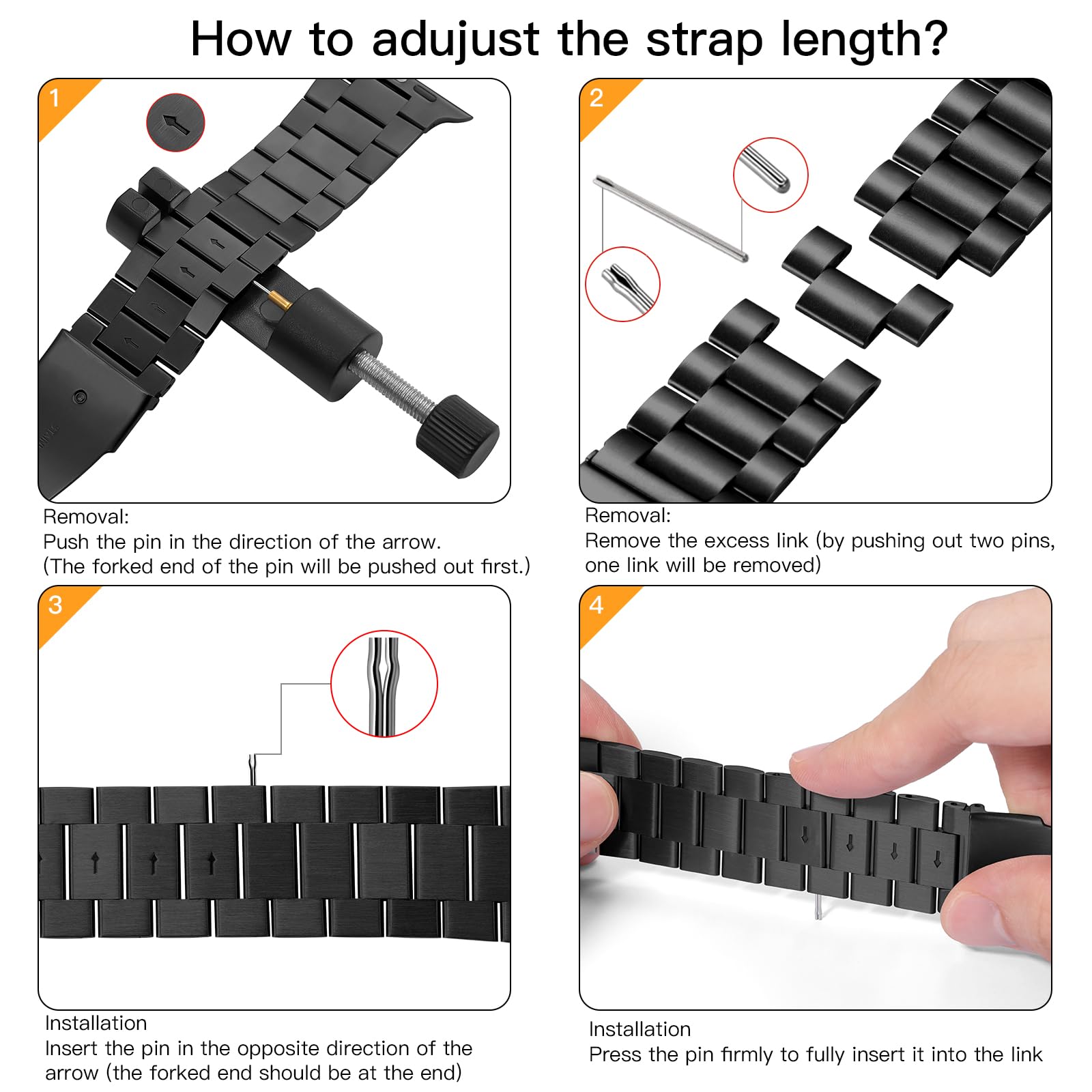 How to adujust the strap length?

1

Removal:
Push the pin in the direction of the arrow.
(The forked end of the pin will be pushed out first.)

2

Removal:
Remove the excess link (by pushing out two pins, one link will be removed)

3

Installation
Insert the pin in the opposite direction of the arrow (the forked end should be at the end)

4

Installation
Press the pin firmly to fully insert it into the link