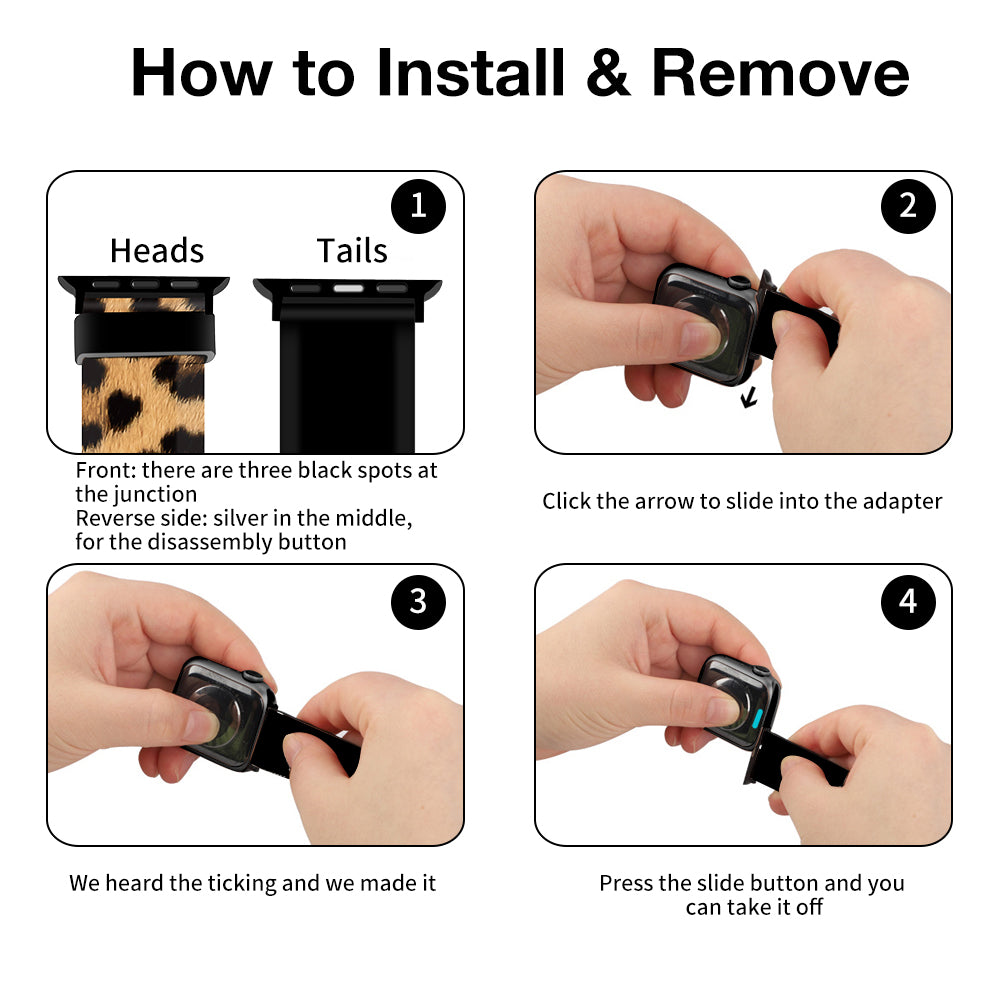 How to Install & Remove

1

Heads

Tails

Front: there are three black spots at the junction
Reverse side: silver in the middle, for the disassembly button

2

Click the arrow to slide into the adapter

3

We heard the ticking and we made it

4

Press the slide button and you can take it off