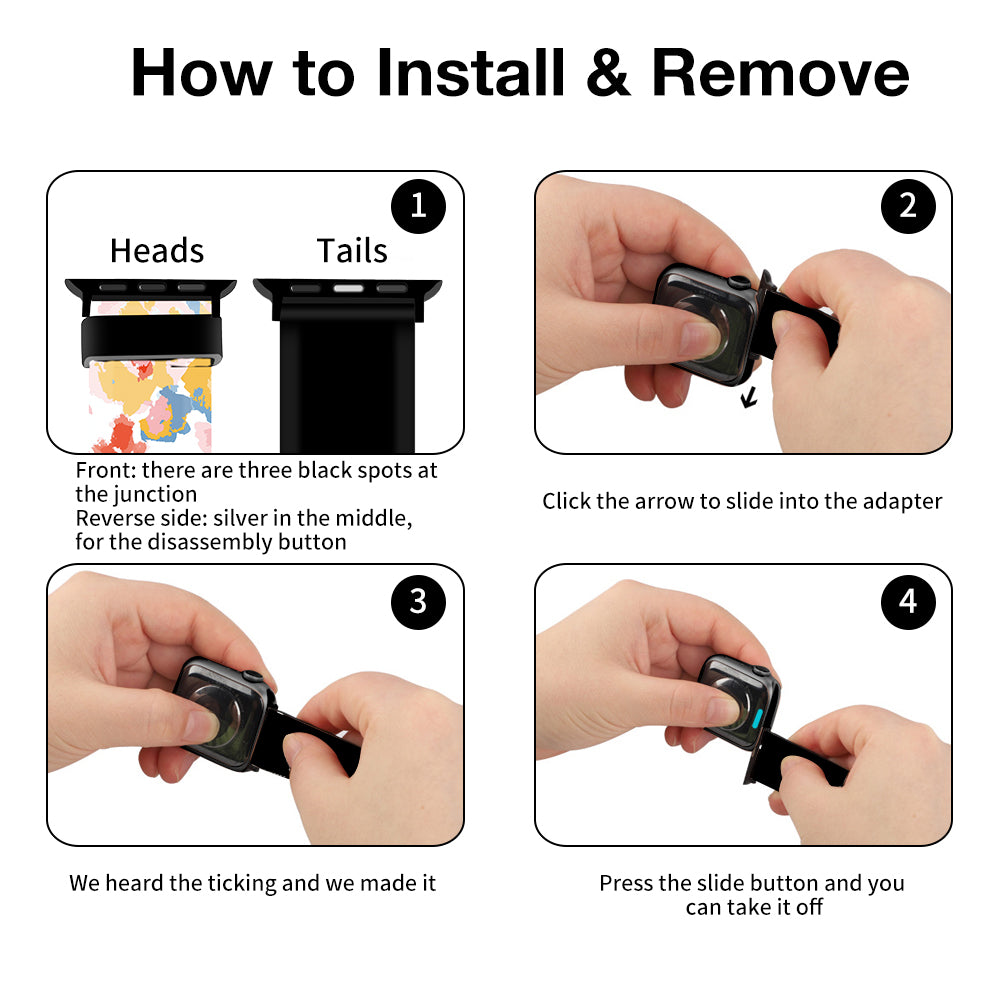 How to Install & Remove

1

Heads Tails

Front: there are three black spots at the junction
Reverse side: silver in the middle, for the disassembly button

2

Click the arrow to slide into the adapter

3

We heard the ticking and we made it

4

Press the slide button and you can take it off