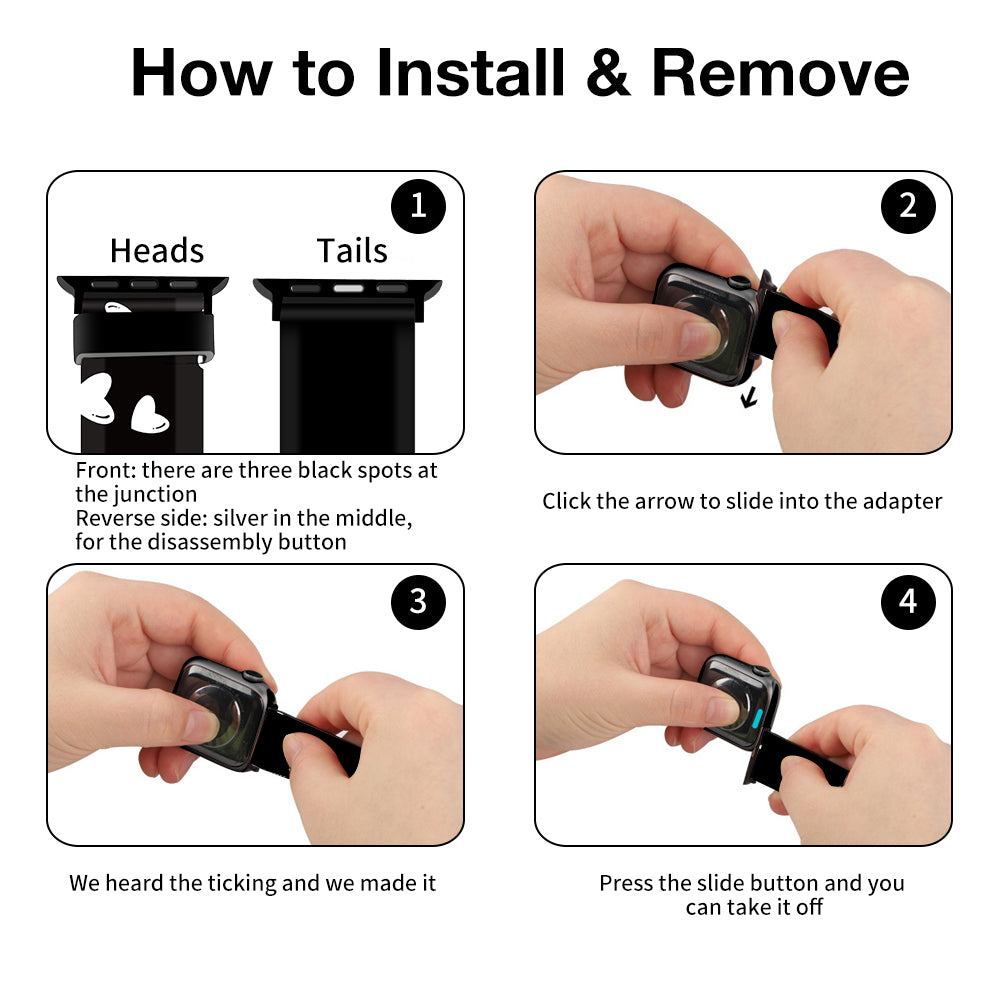 How to Install & Remove

1

Heads

Tails

Front: there are three black spots at the junction
Reverse side: silver in the middle, for the disassembly button

2

Click the arrow to slide into the adapter

3

We heard the ticking and we made it

4

Press the slide button and you can take it off