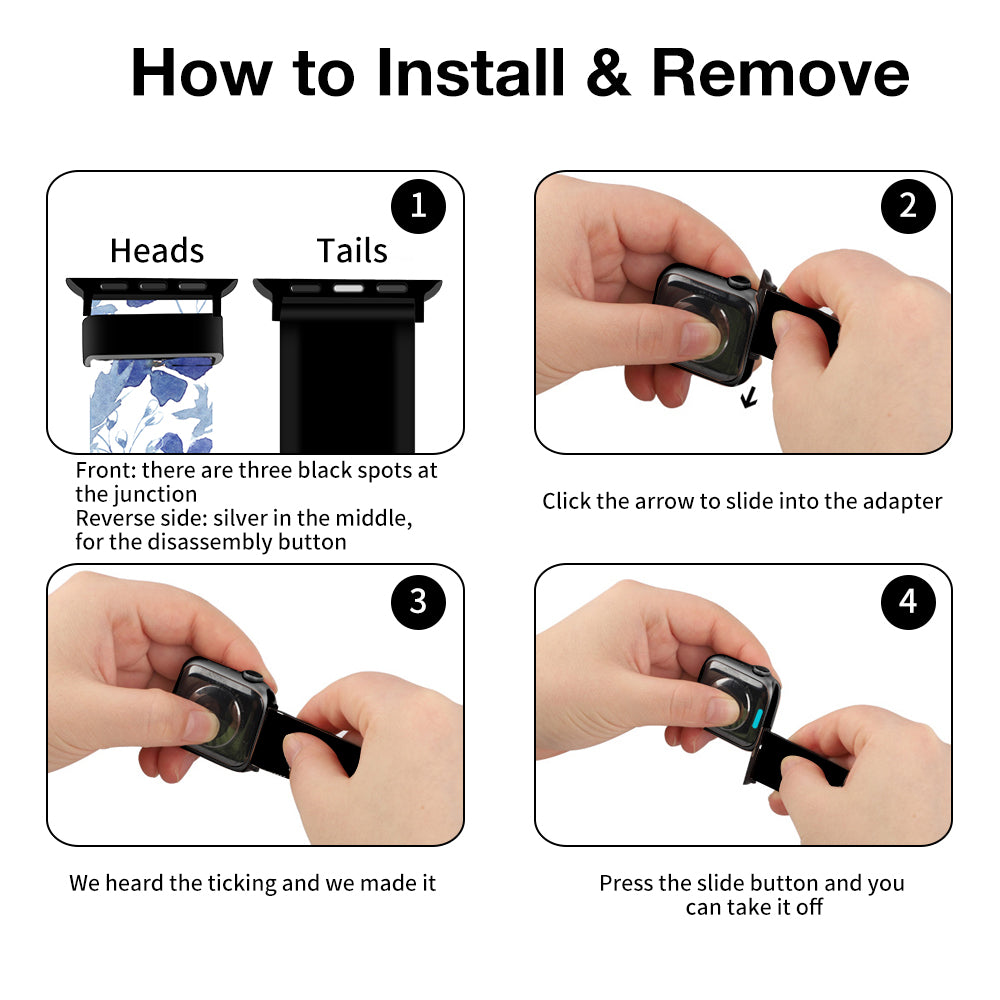 How to Install & Remove

1

Heads

Tails

Front: there are three black spots at the junction
Reverse side: silver in the middle, for the disassembly button

2

Click the arrow to slide into the adapter

3

We heard the ticking and we made it

4

Press the slide button and you can take it off