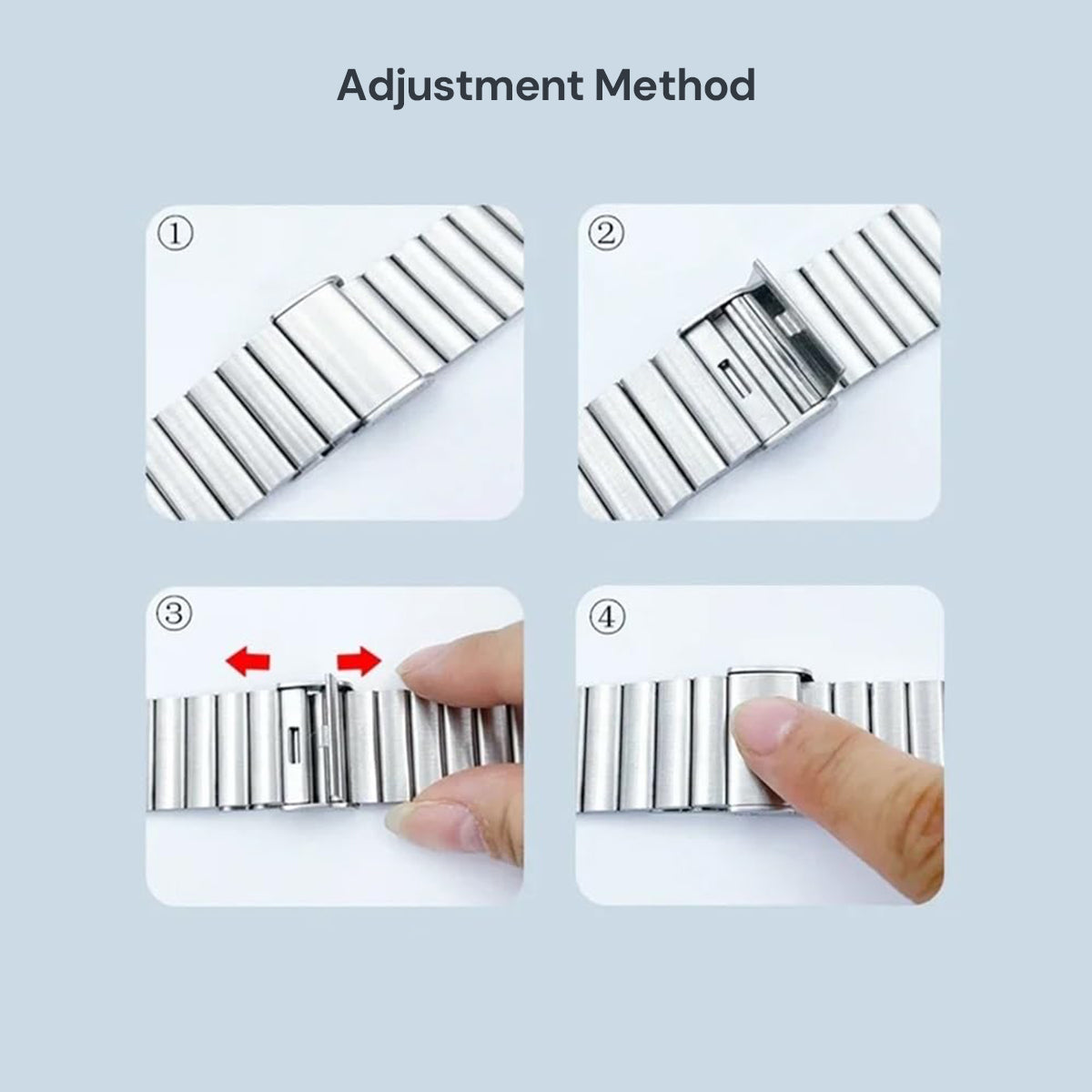 Adjustment Method

①

②

③

④