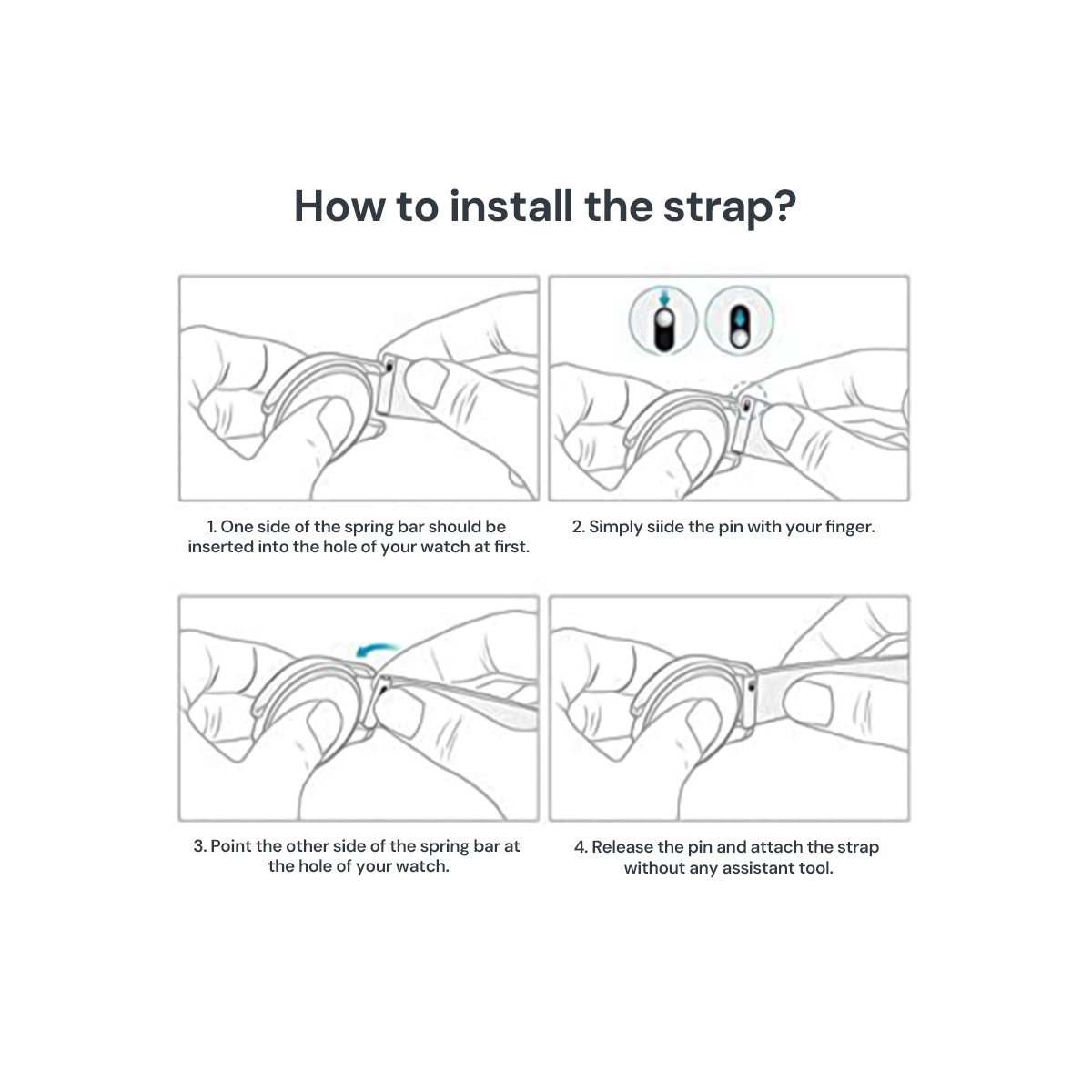 How to install the strap?

1. One side of the spring bar should be inserted into the hole of your watch at first.

2. Simply siide the pin with your finger.

3. Point the other side of the spring bar at the hole of your watch.

4. Release the pin and attach the strap without any assistant tool.