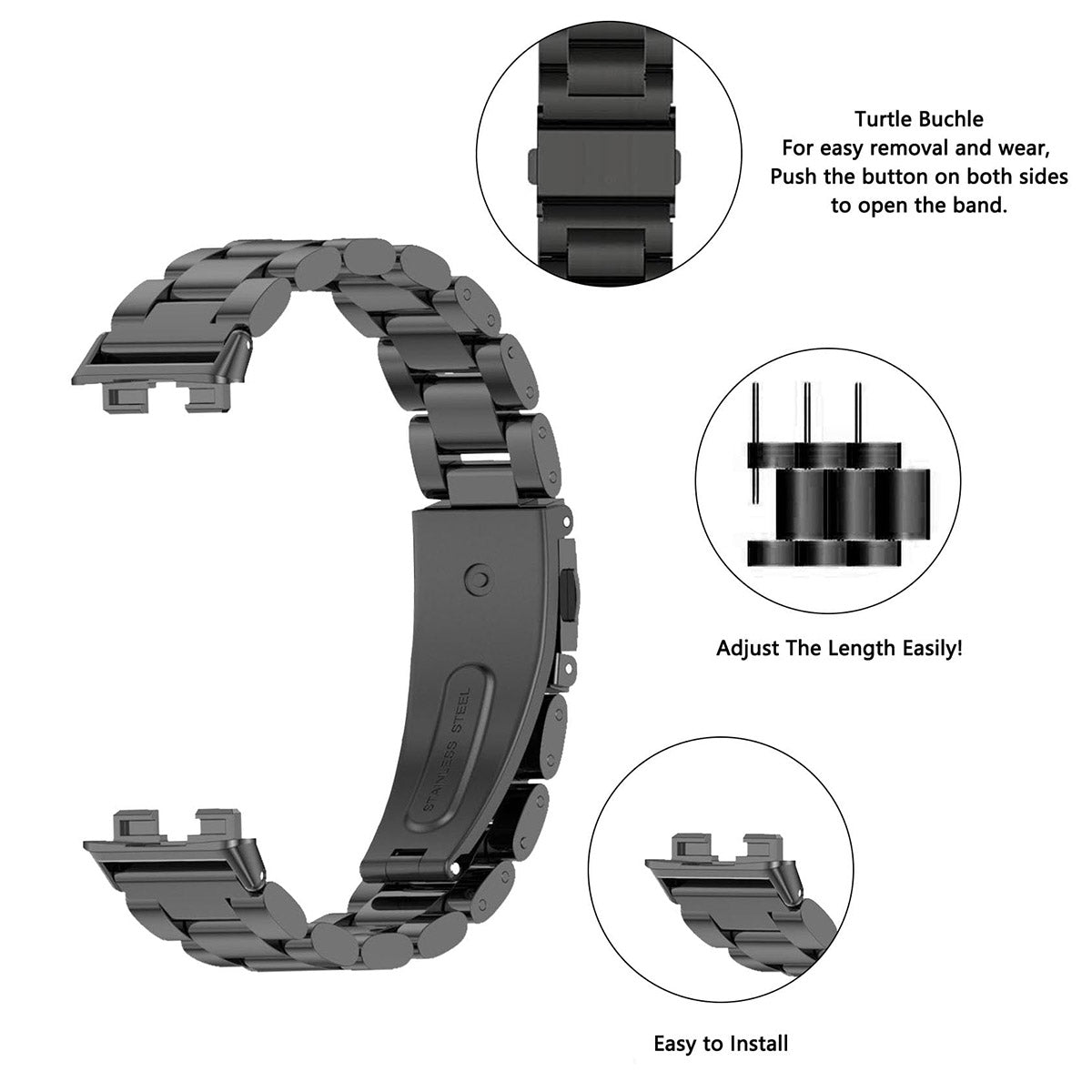 Turtle Buchle
For easy removal and wear,
Push the button on both sides
to open the band.

STAINLESS STEEL

Adjust The Length Easily!

Easy to Install