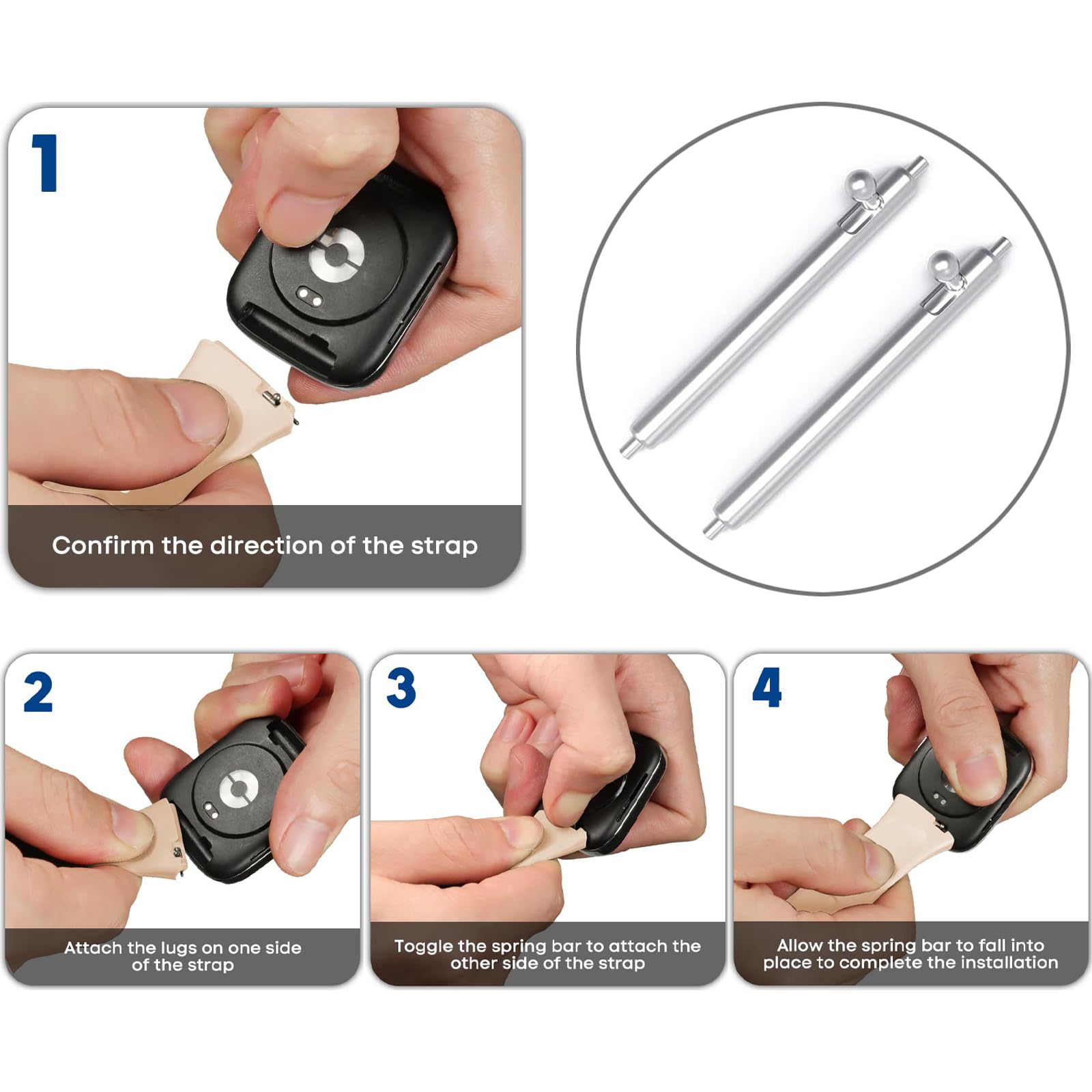 1

Confirm the direction of the strap

2

Attach the lugs on one side of the strap

3

Toggle the spring bar to attach the other side of the strap

4

Allow the spring bar to fall into place to complete the installation