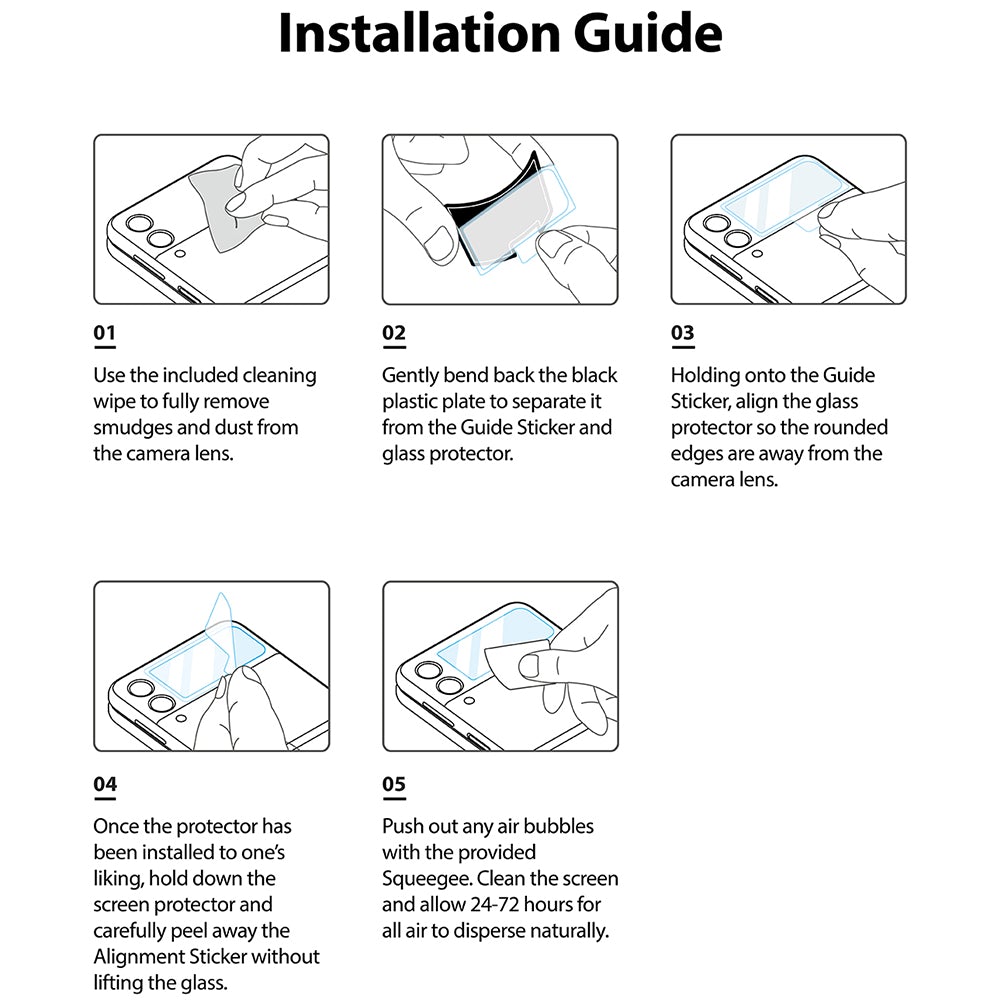 Installation Guide

01

Use the included cleaning wipe to fully remove smudges and dust from the camera lens.

02

Gently bend back the black plastic plate to separate it from the Guide Sticker and glass protector.

03

Holding onto the Guide Sticker, align the glass protector so the rounded edges are away from the camera lens.

04

Once the protector has been installed to one's liking, hold down the screen protector and carefully peel away the Alignment Sticker without lifting the glass.

05

Push out any air bubbles with the provided Squeegee. Clean the screen and allow 24-72 hours for all air to disperse naturally.