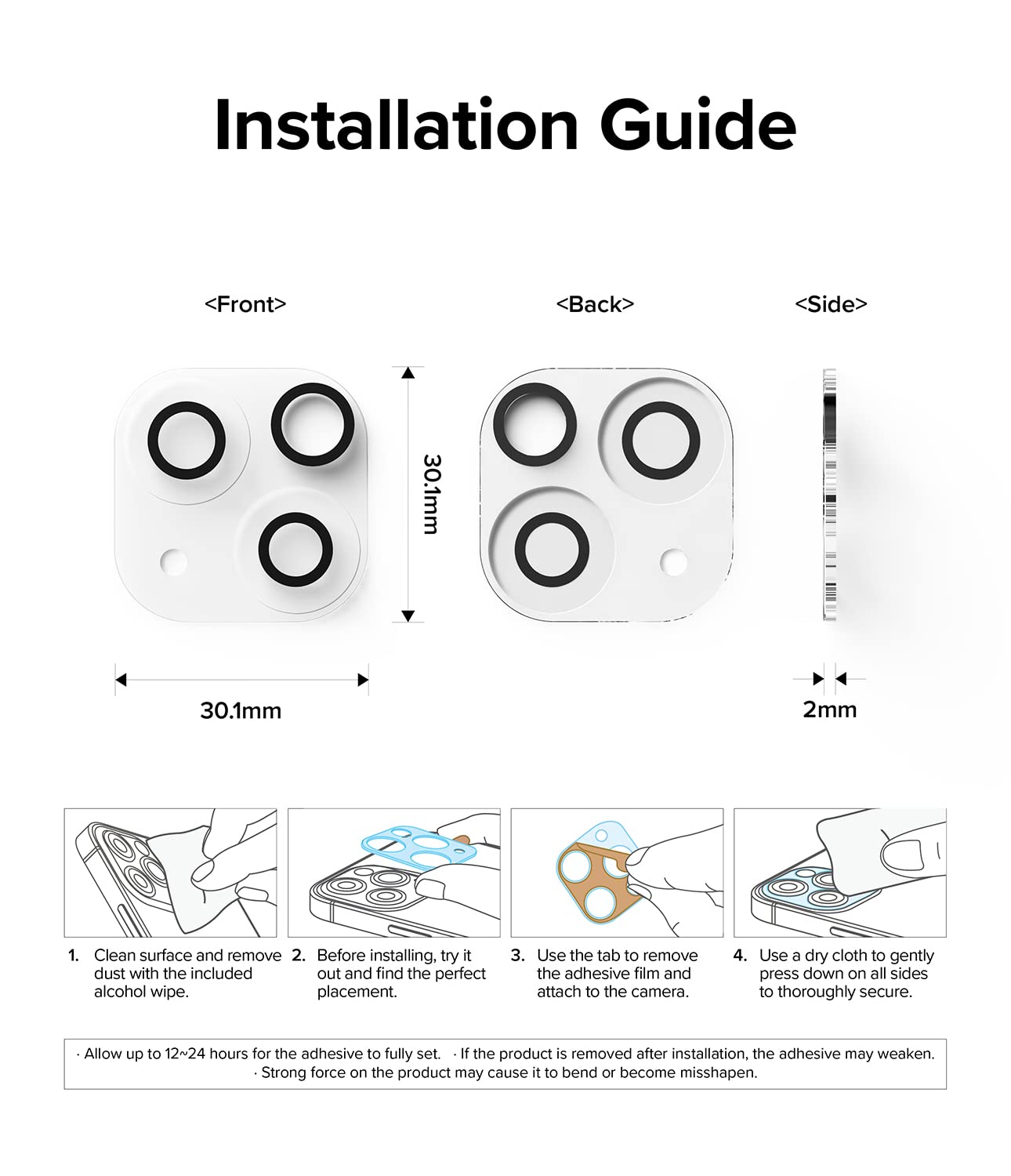 Installation Guide

<Front>

<Back>

<Side>

30.1mm

30.1mm

2mm

1. Clean surface and remove dust with the included alcohol wipe.

2. Before installing, try it out and find the perfect placement.

3. Use the tab to remove the adhesive film and attach to the camera.

4. Use a dry cloth to gently press down on all sides to thoroughly secure.

· Allow up to 12~24 hours for the adhesive to fully set. · If the product is removed after installation, the adhesive may weaken.
· Strong force on the product may cause it to bend or become misshapen.