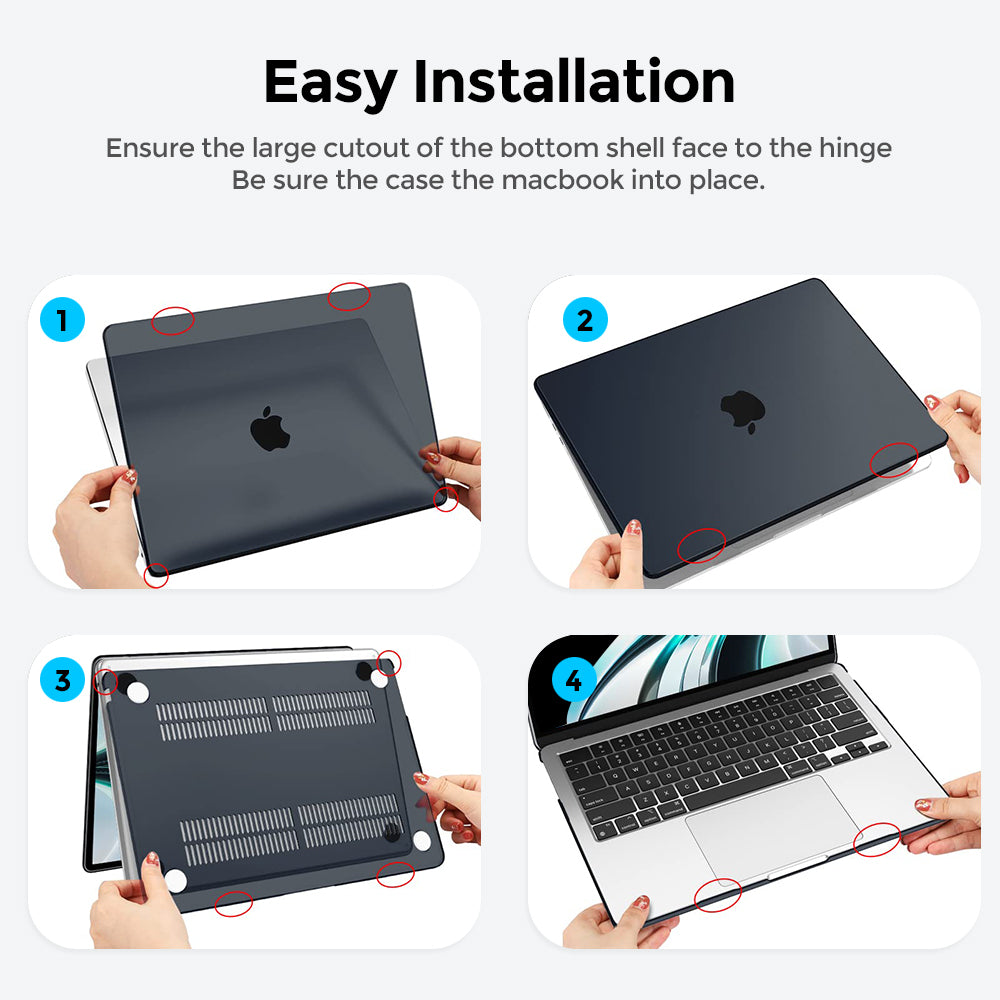 Easy Installation

Ensure the large cutout of the bottom shell face to the hinge
Be sure the case the macbook into place.

1

2

3

4