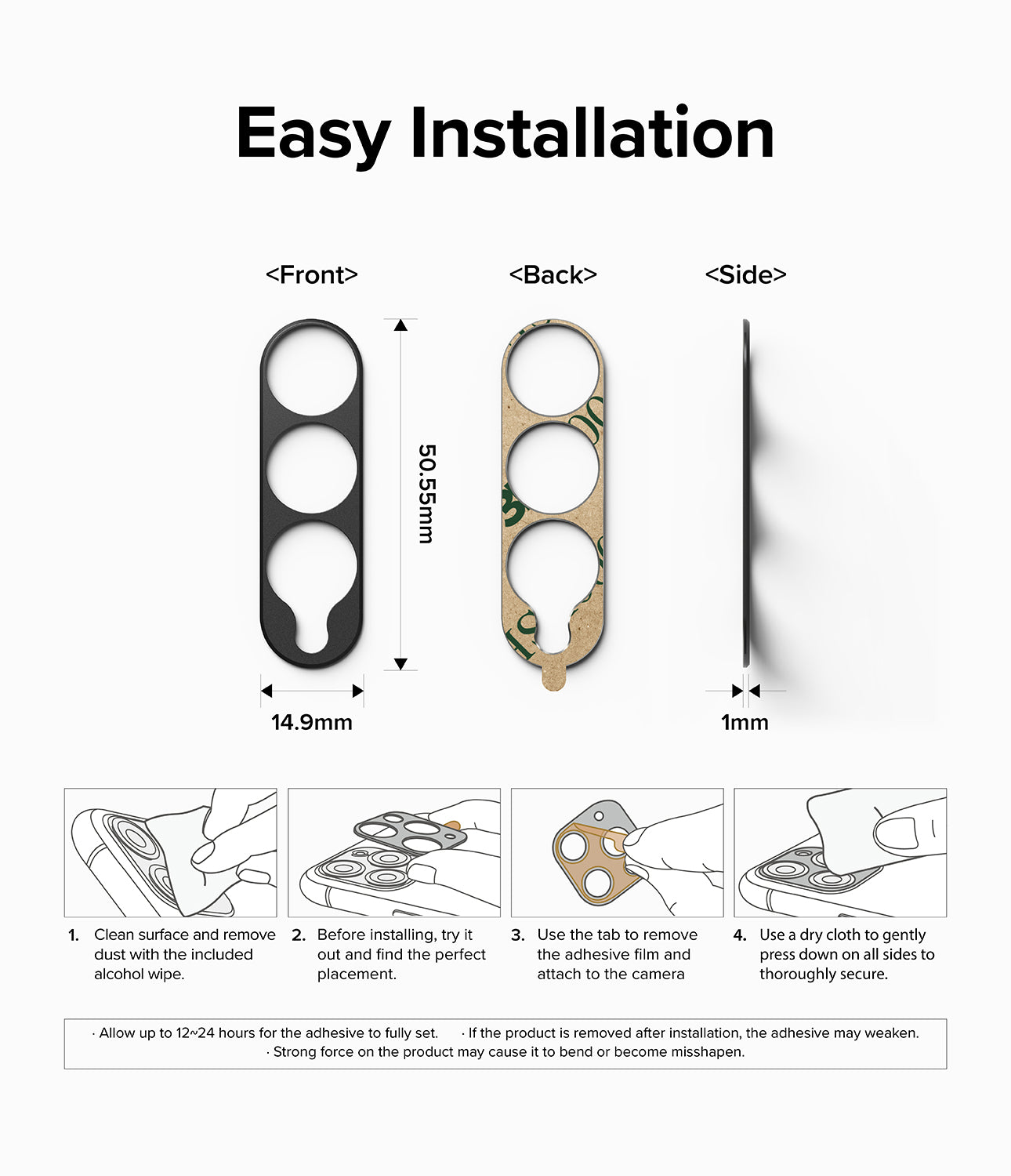 Easy Installation

<Front>

<Back>

<Side>

50.55mm

14.9mm

1mm

1. Clean surface and remove dust with the included alcohol wipe.

2. Before installing, try it out and find the perfect placement.

3. Use the tab to remove the adhesive film and attach to the camera

4. Use a dry cloth to gently press down on all sides to thoroughly secure.

· Allow up to 12~24 hours for the adhesive to fully set. · If the product is removed after installation, the adhesive may weaken.
· Strong force on the product may cause it to bend or become misshapen.