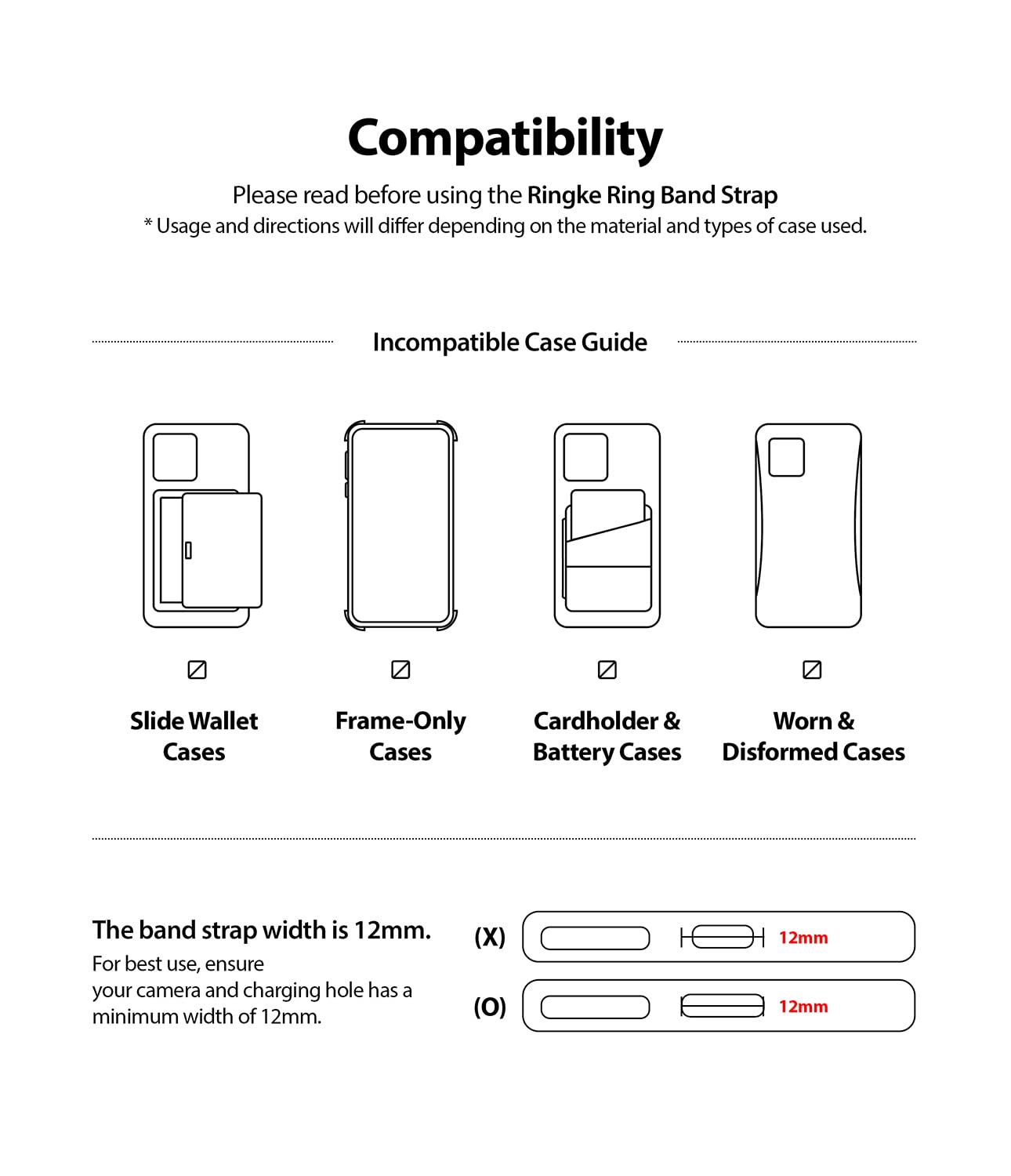 Compatibility

Please read before using the Ringke Ring Band Strap
* Usage and directions will differ depending on the material and types of case used.

Incompatible Case Guide

Slide Wallet Cases

Frame-Only Cases

Cardholder & Battery Cases

Worn & Disformed Cases

The band strap width is 12mm.
For best use, ensure your camera and charging hole has a minimum width of 12mm.

(X) 12mm

(O) 12mm