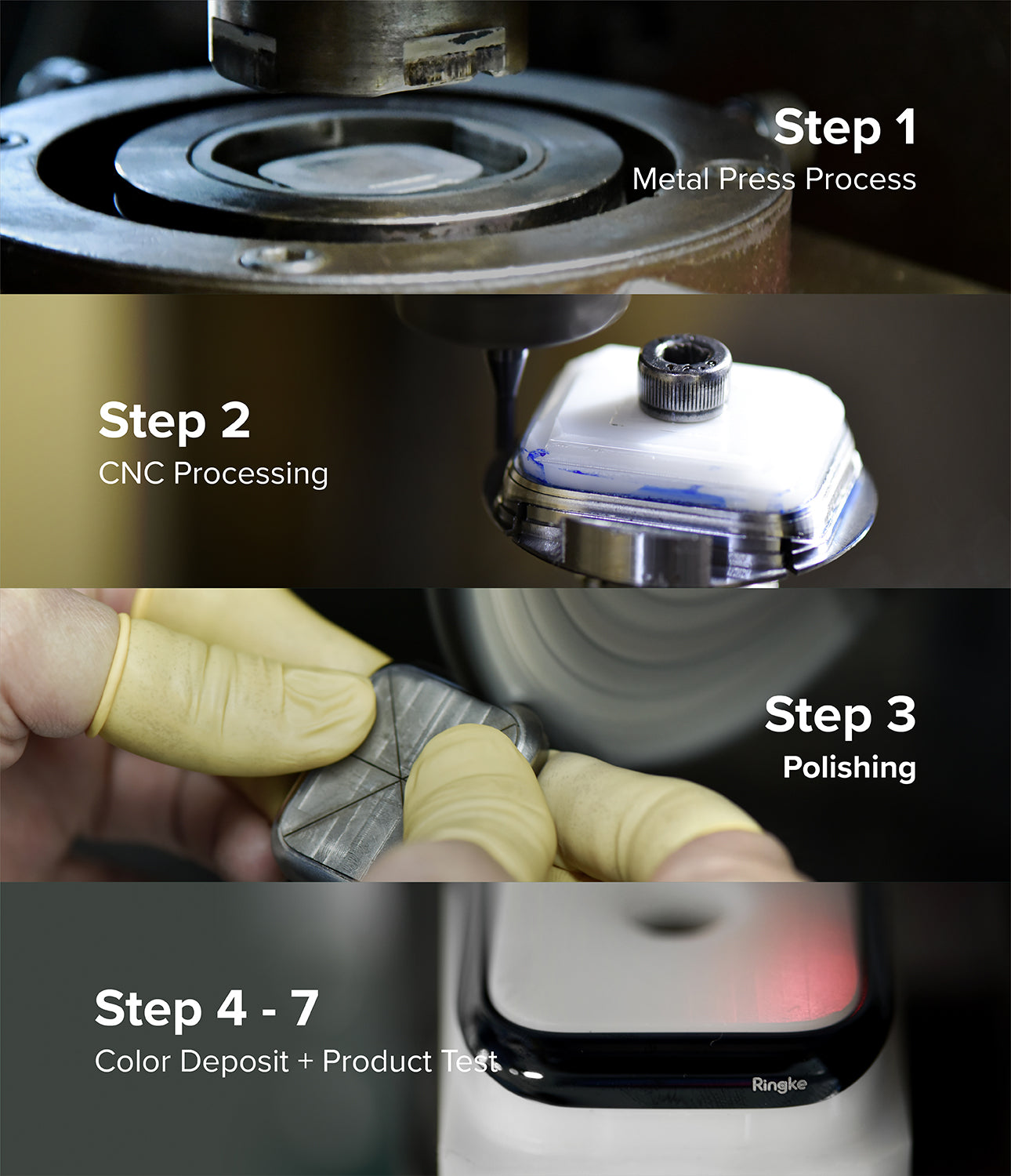 Step 1
Metal Press Process

Step 2
CNC Processing

Step 3
Polishing

Step 4 - 7
Color Deposit + Product Test

Ringke