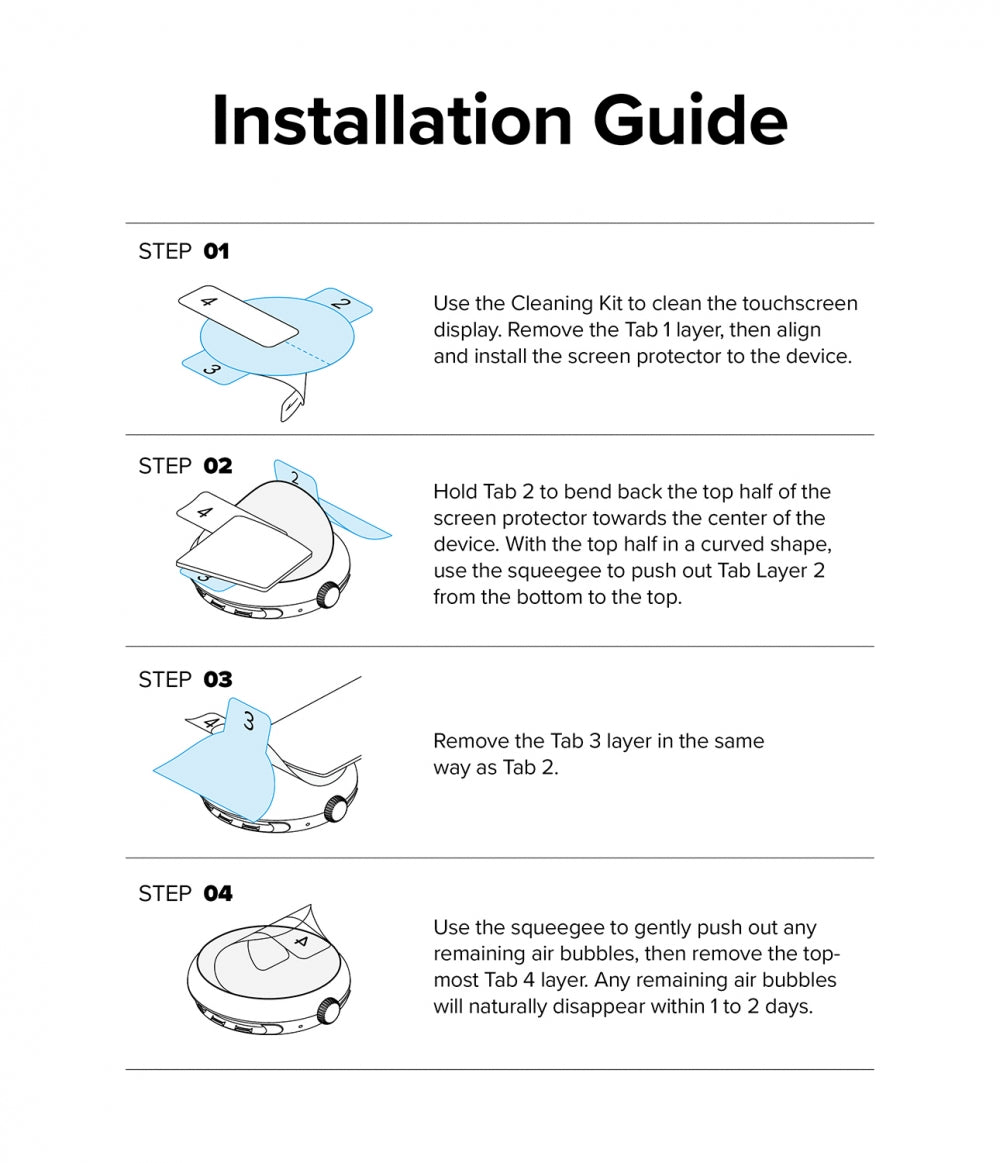 Installation Guide

STEP 01

4
2
3

Use the Cleaning Kit to clean the touchscreen display. Remove the Tab 1 layer, then align and install the screen protector to the device.

STEP 02

2
4
3

Hold Tab 2 to bend back the top half of the screen protector towards the center of the device. With the top half in a curved shape, use the squeegee to push out Tab Layer 2 from the bottom to the top.

STEP 03

4
3

Remove the Tab 3 layer in the same way as Tab 2.

STEP 04

4

Use the squeegee to gently push out any remaining air bubbles, then remove the topmost Tab 4 layer. Any remaining air bubbles will naturally disappear within 1 to 2 days.