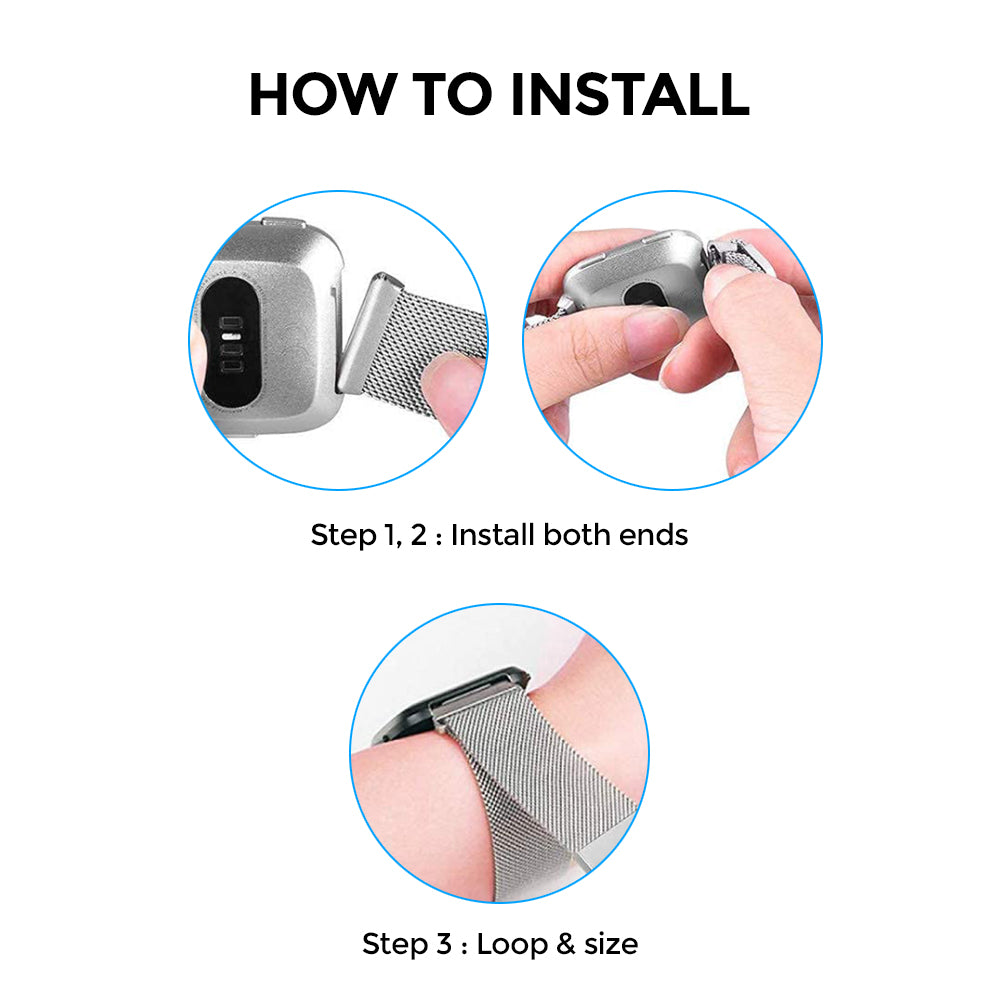 HOW TO INSTALL

Step 1, 2 : Install both ends

Step 3 : Loop & size