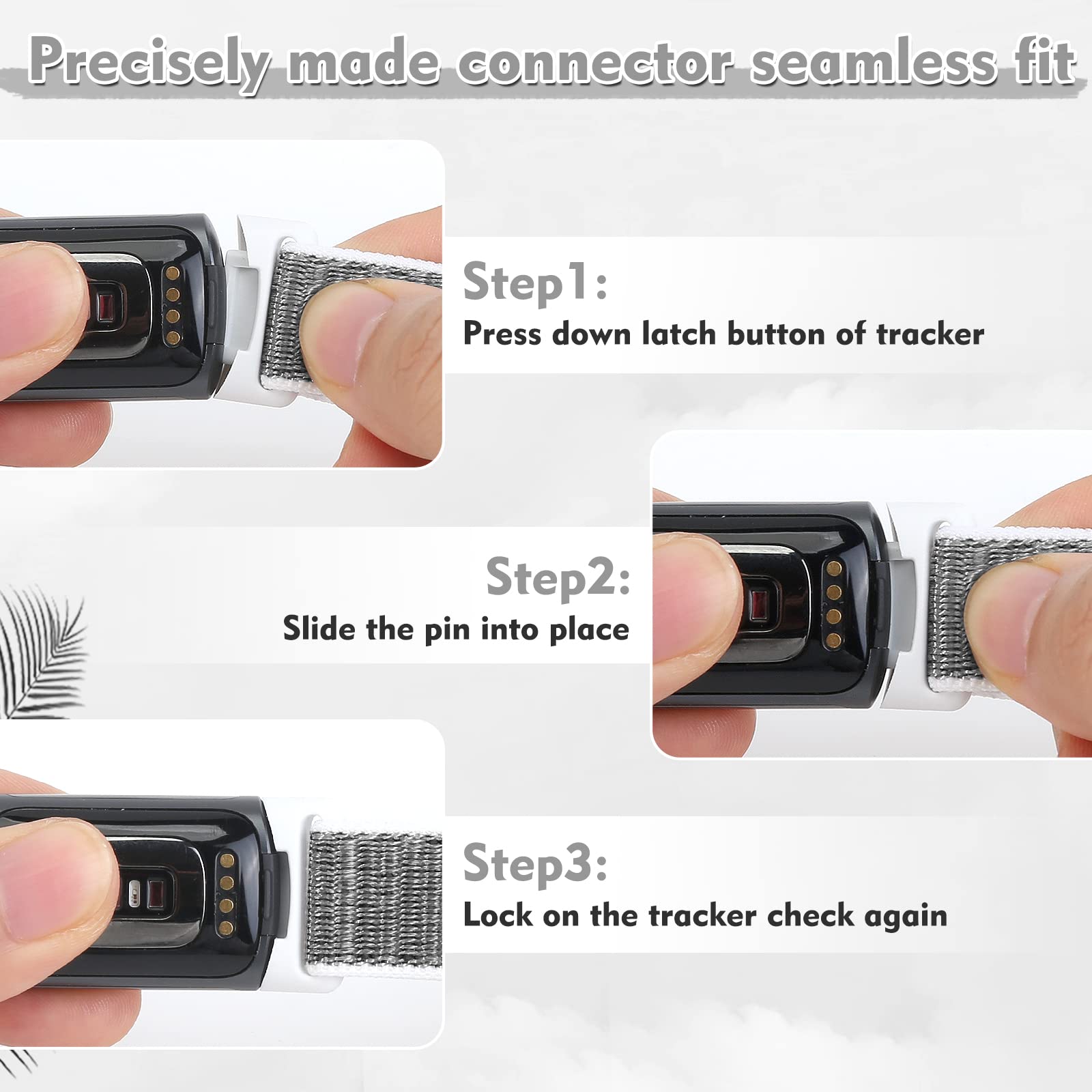 Precisely made connector seamless fit

Step1:
Press down latch button of tracker

Step2:
Slide the pin into place

Step3:
Lock on the tracker check again