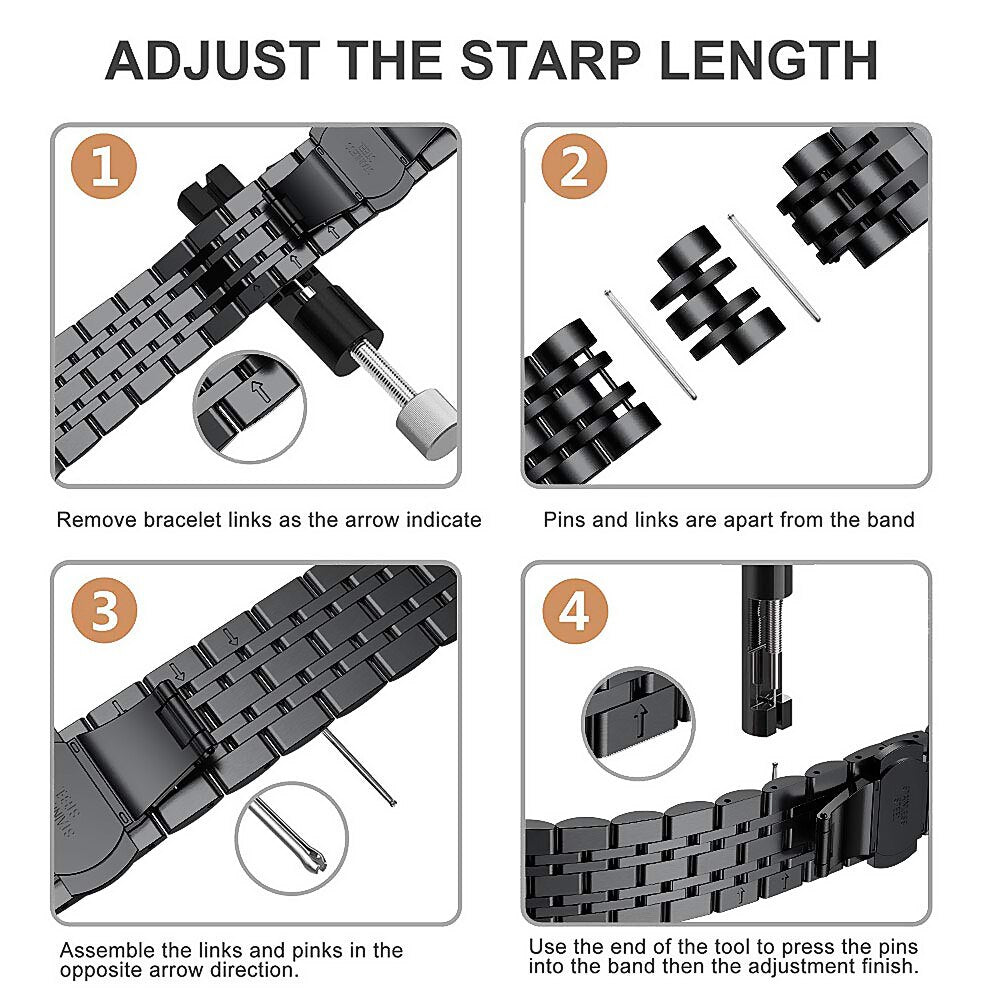 ADJUST THE STARP LENGTH

1

Remove bracelet links as the arrow indicate

2

Pins and links are apart from the band

3

Assemble the links and pinks in the opposite arrow direction.

4

Use the end of the tool to press the pins into the band then the adjustment finish.