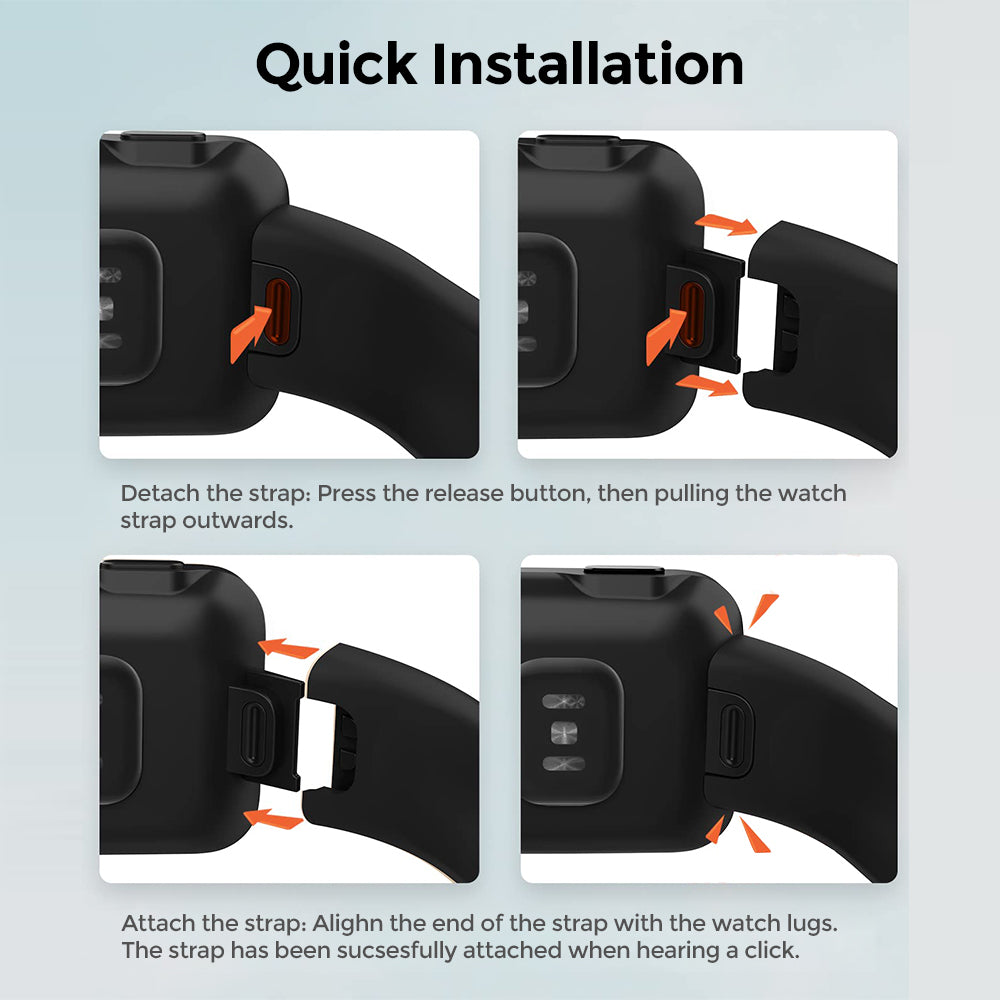 Quick Installation

Detach the strap: Press the release button, then pulling the watch strap outwards.

Attach the strap: Alighn the end of the strap with the watch lugs. The strap has been sucsesfully attached when hearing a click.