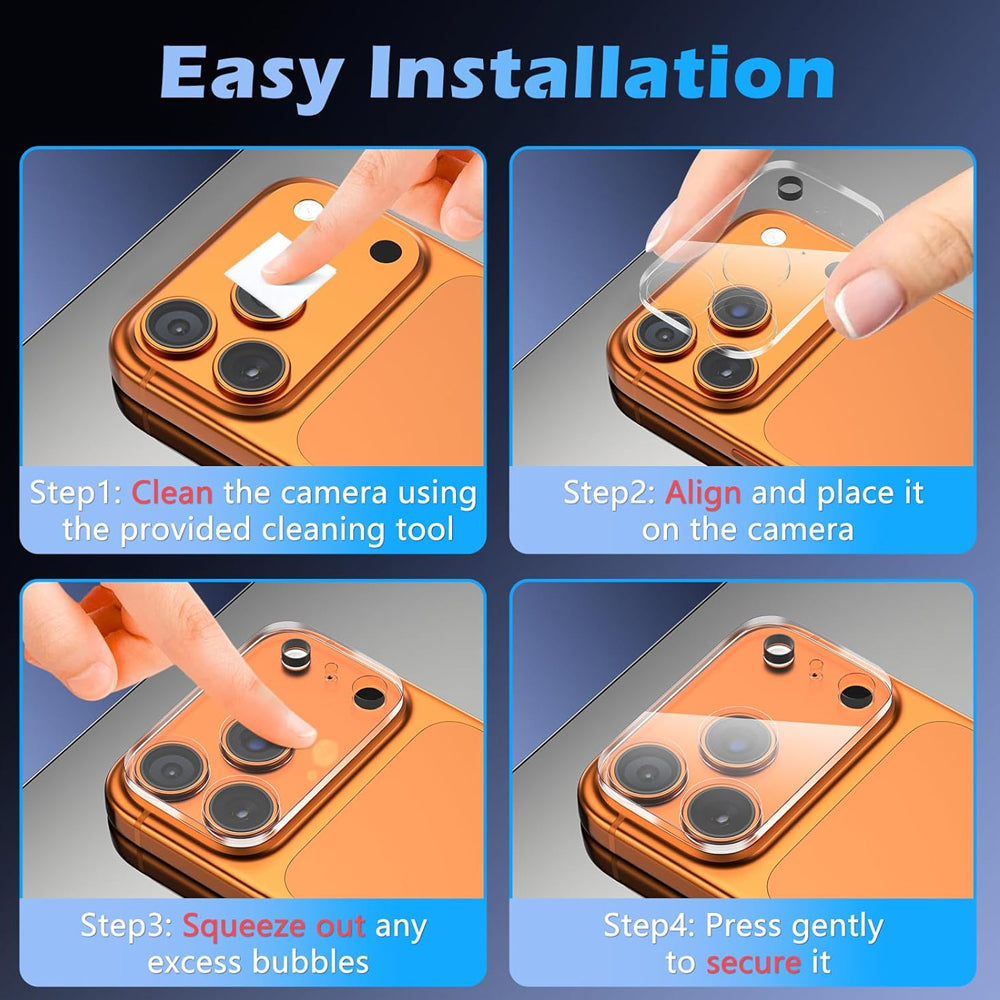 Easy Installation

Step1: Clean the camera using the provided cleaning tool

Step2: Align and place it on the camera

Step3: Squeeze out any excess bubbles

Step4: Press gently to secure it