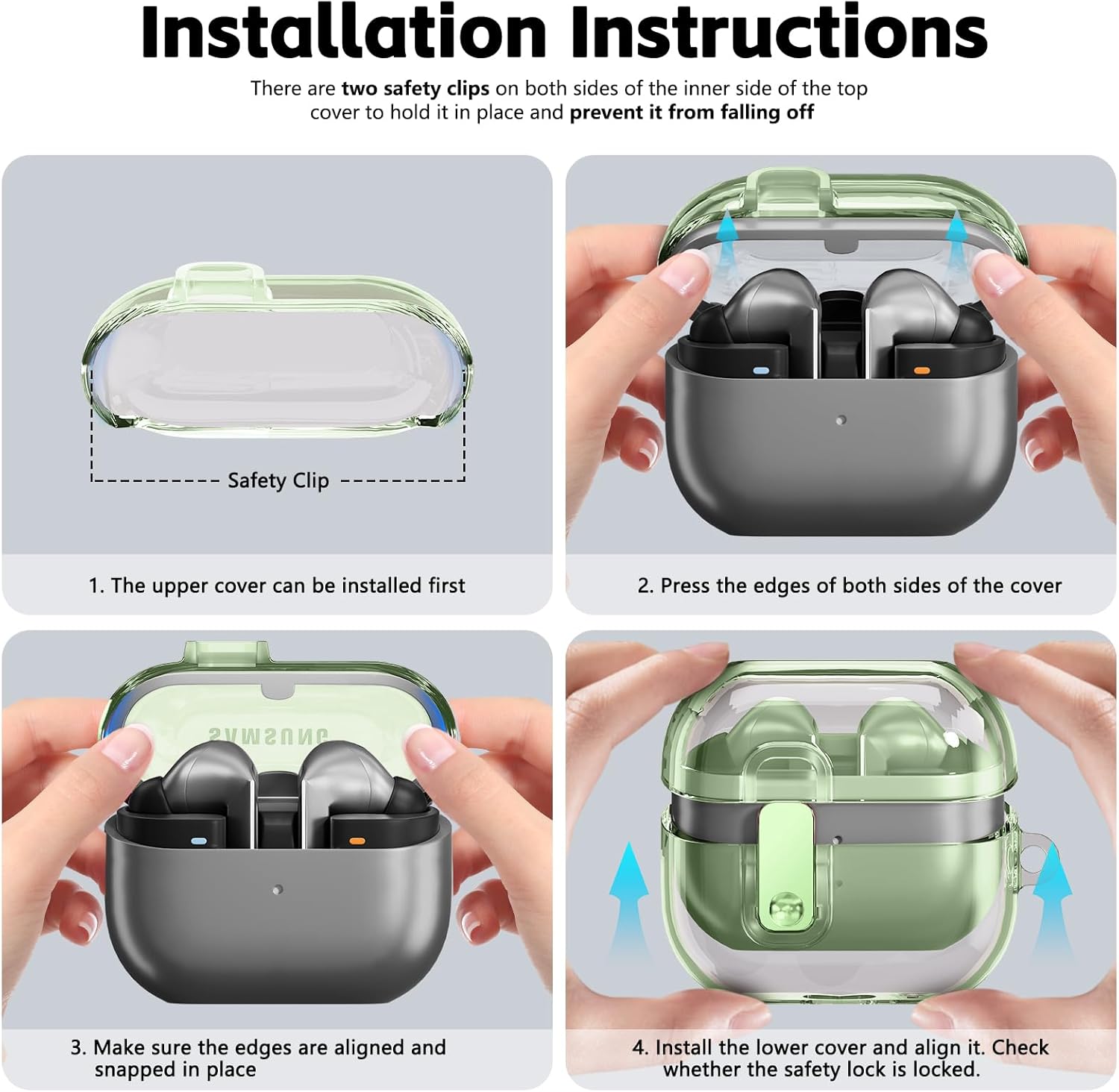 Installation Instructions

There are two safety clips on both sides of the inner side of the top cover to hold it in place and prevent it from falling off

Safety Clip

1. The upper cover can be installed first

2. Press the edges of both sides of the cover

SAMSUNG

3. Make sure the edges are aligned and snapped in place

4. Install the lower cover and align it. Check whether the safety lock is locked.