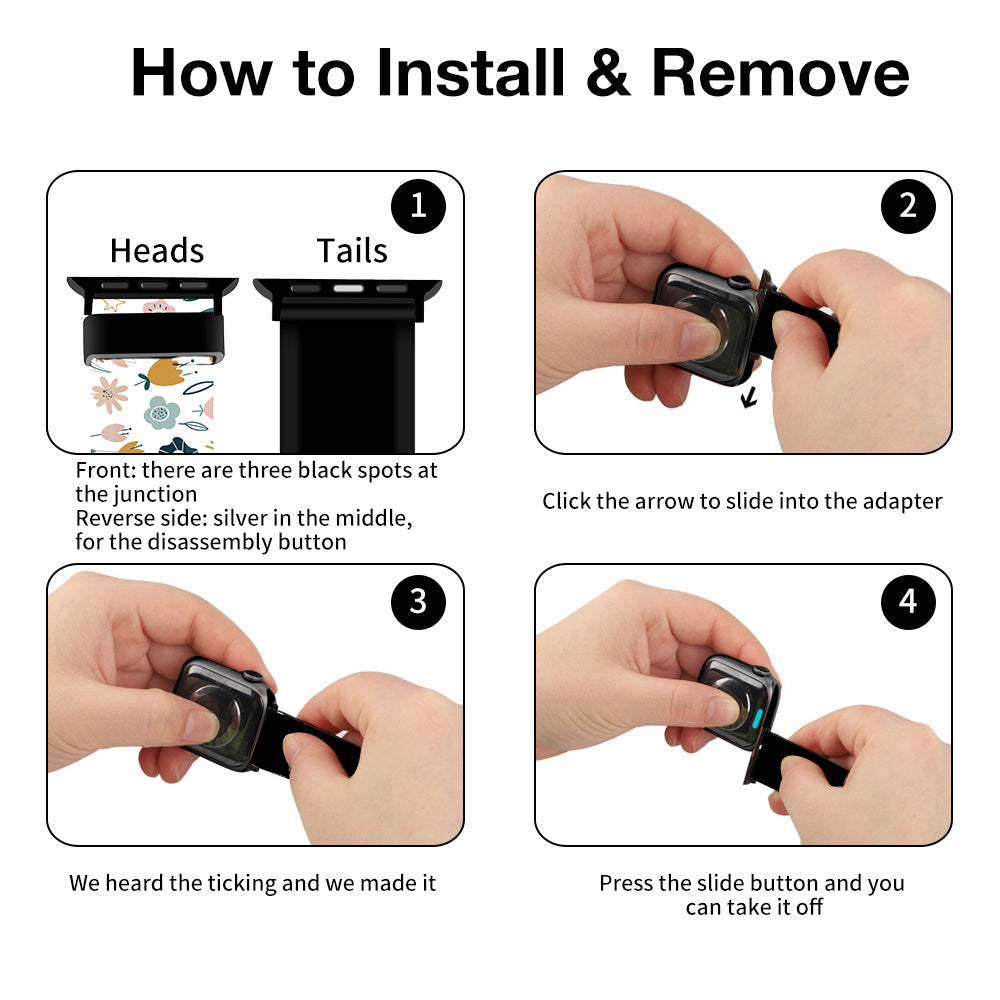 How to Install & Remove

1

Heads

Tails

Front: there are three black spots at the junction
Reverse side: silver in the middle, for the disassembly button

2

Click the arrow to slide into the adapter

3

We heard the ticking and we made it

4

Press the slide button and you can take it off