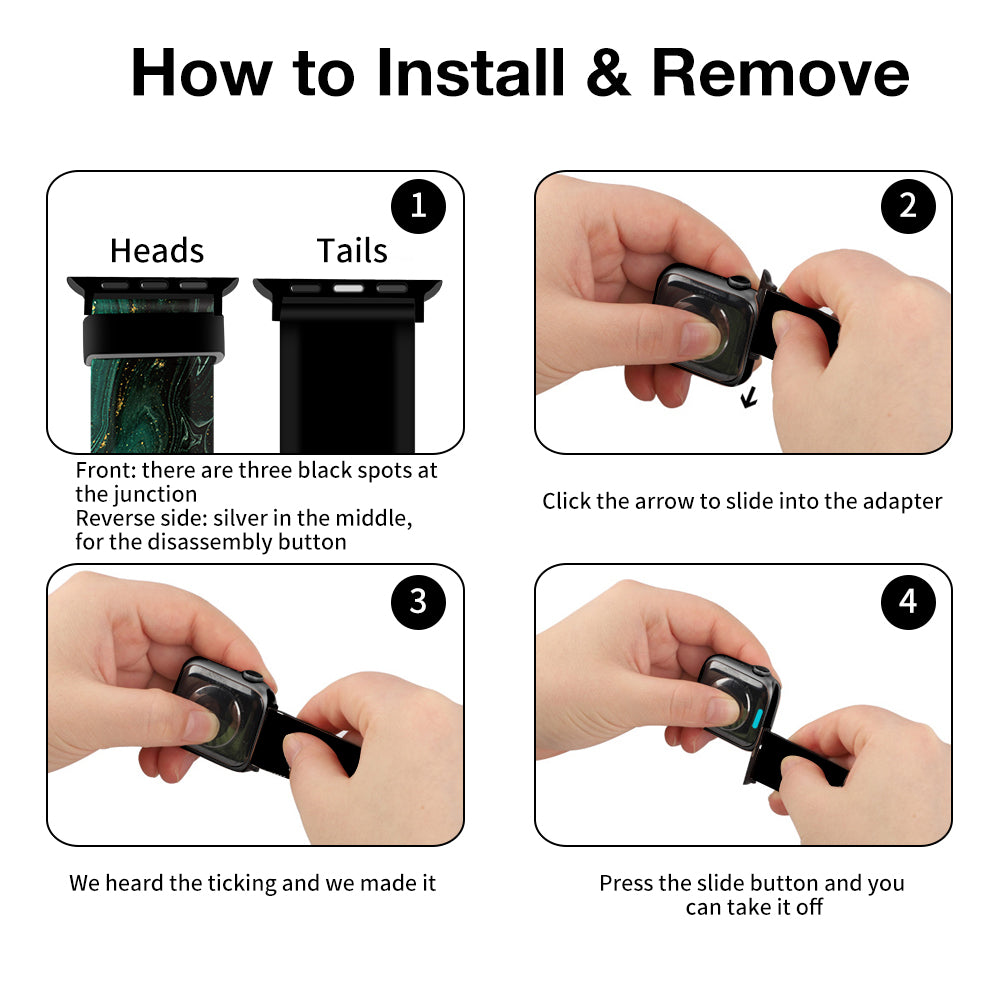 How to Install & Remove

1

Heads

Tails

Front: there are three black spots at the junction
Reverse side: silver in the middle, for the disassembly button

2

Click the arrow to slide into the adapter

3

We heard the ticking and we made it

4

Press the slide button and you can take it off