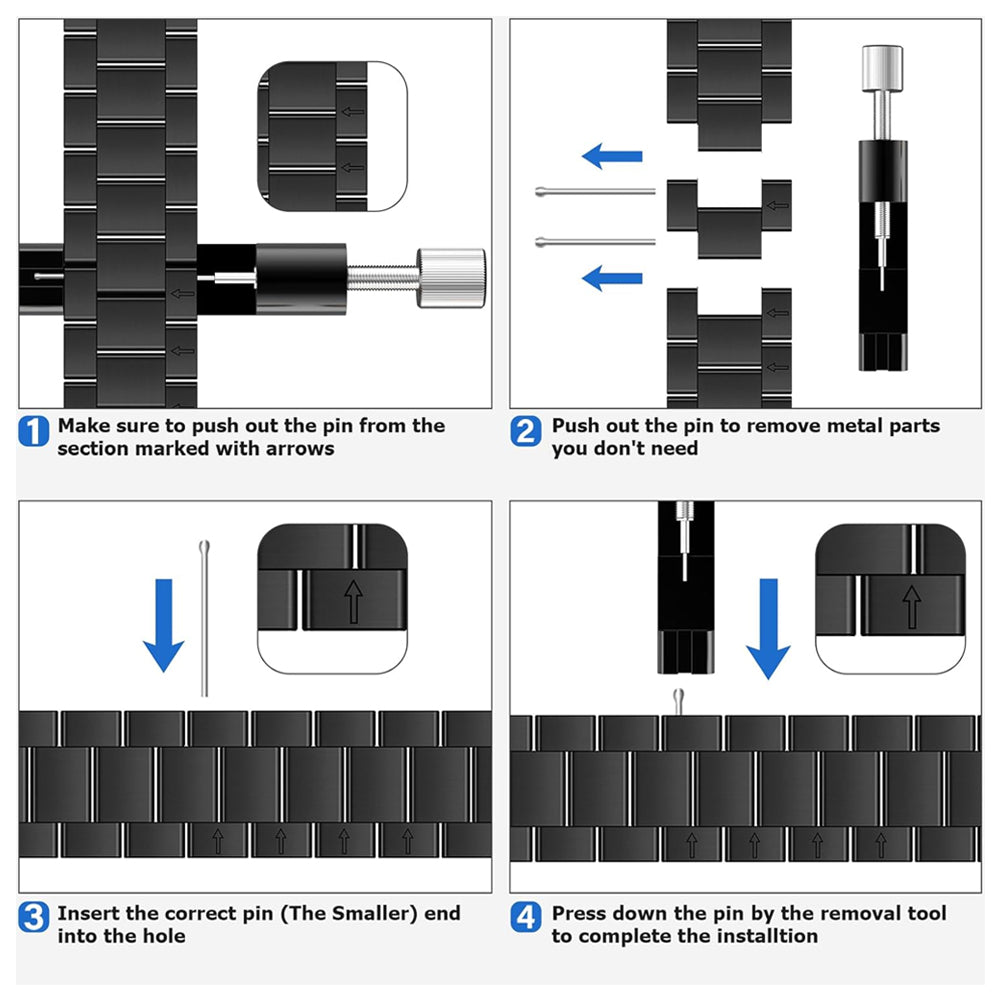 1 Make sure to push out the pin from the section marked with arrows

2 Push out the pin to remove metal parts you don't need

3 Insert the correct pin (The Smaller) end into the hole

4 Press down the pin by the removal tool to complete the installtion