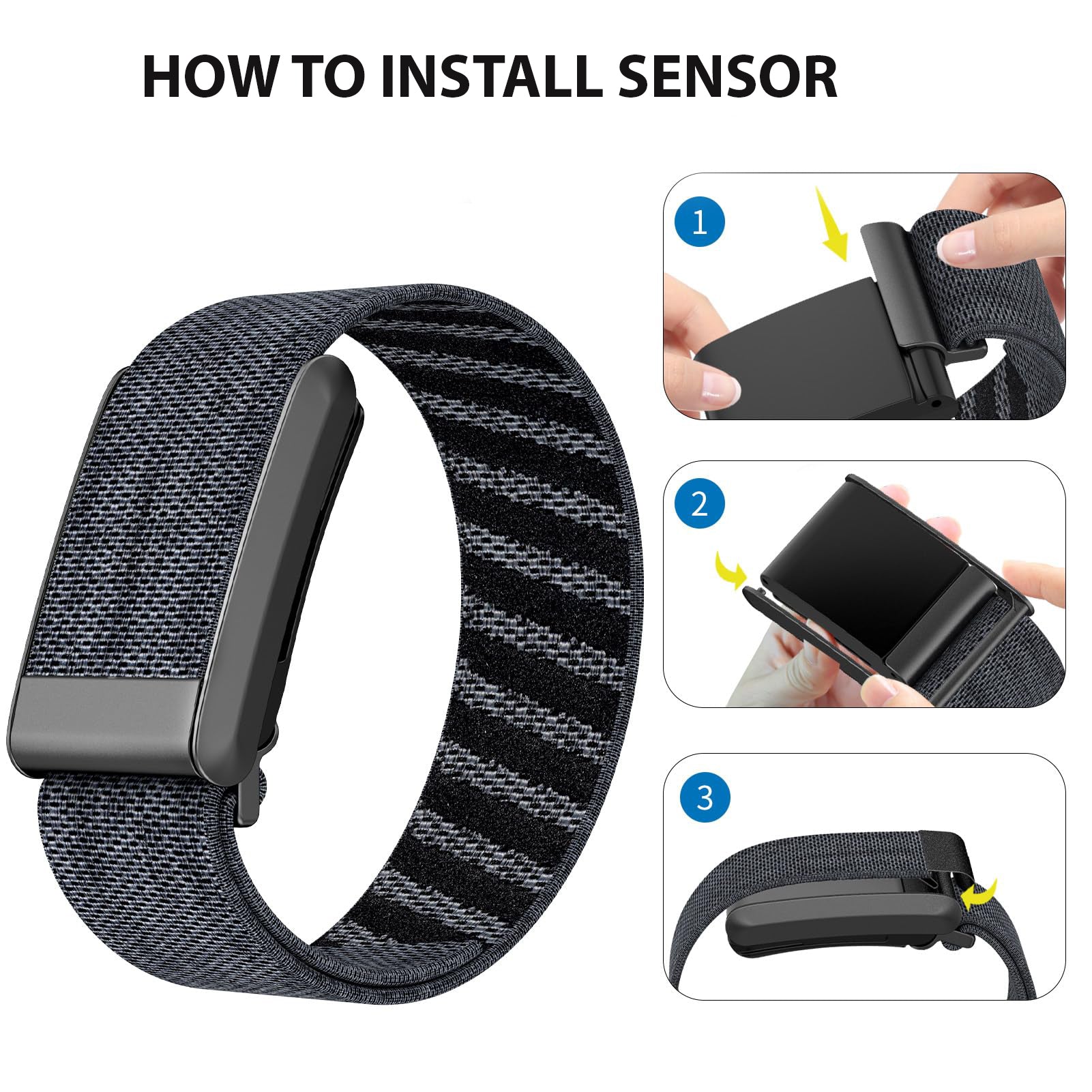 HOW TO INSTALL SENSOR

1

2

3