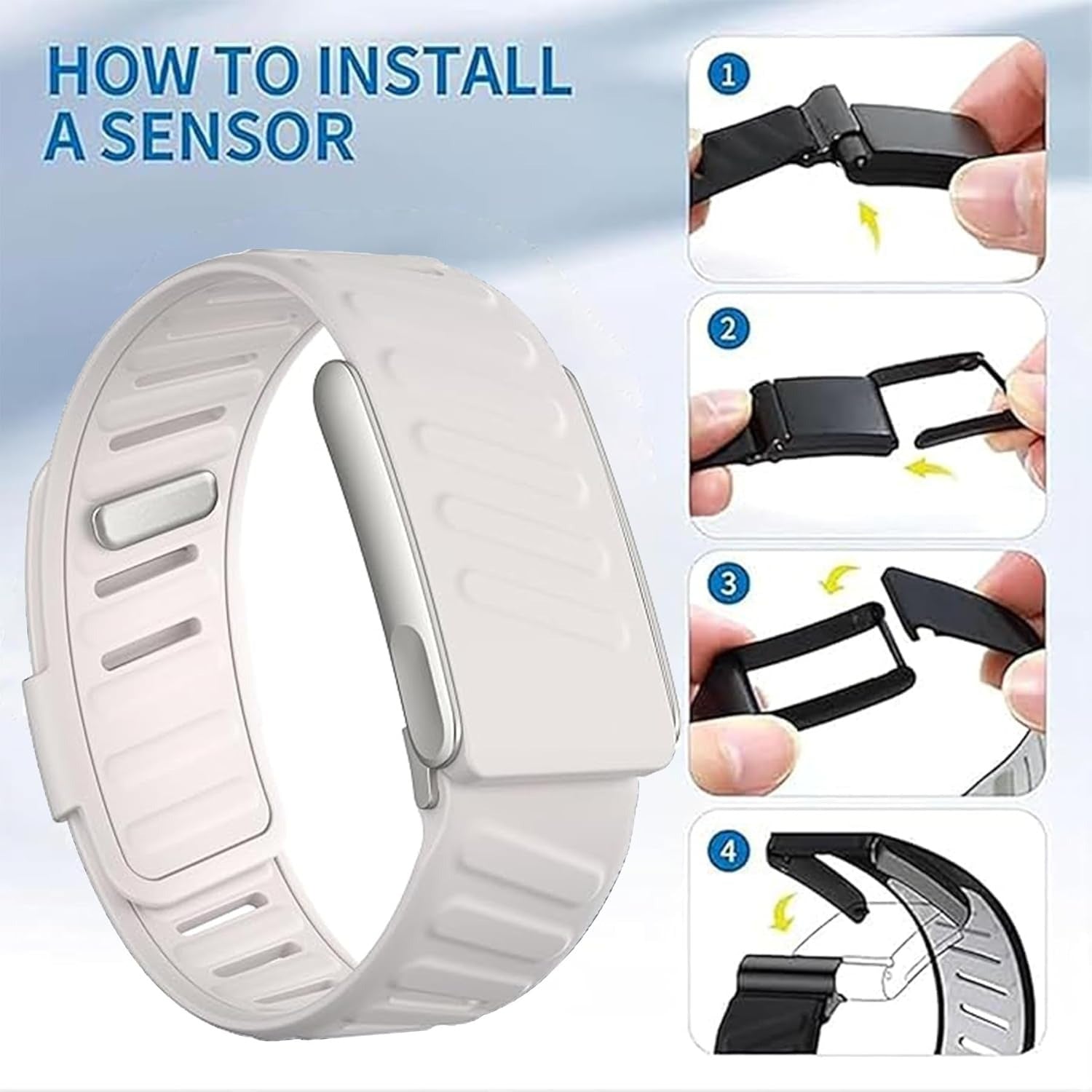 HOW TO INSTALL A SENSOR

1

2

3

4