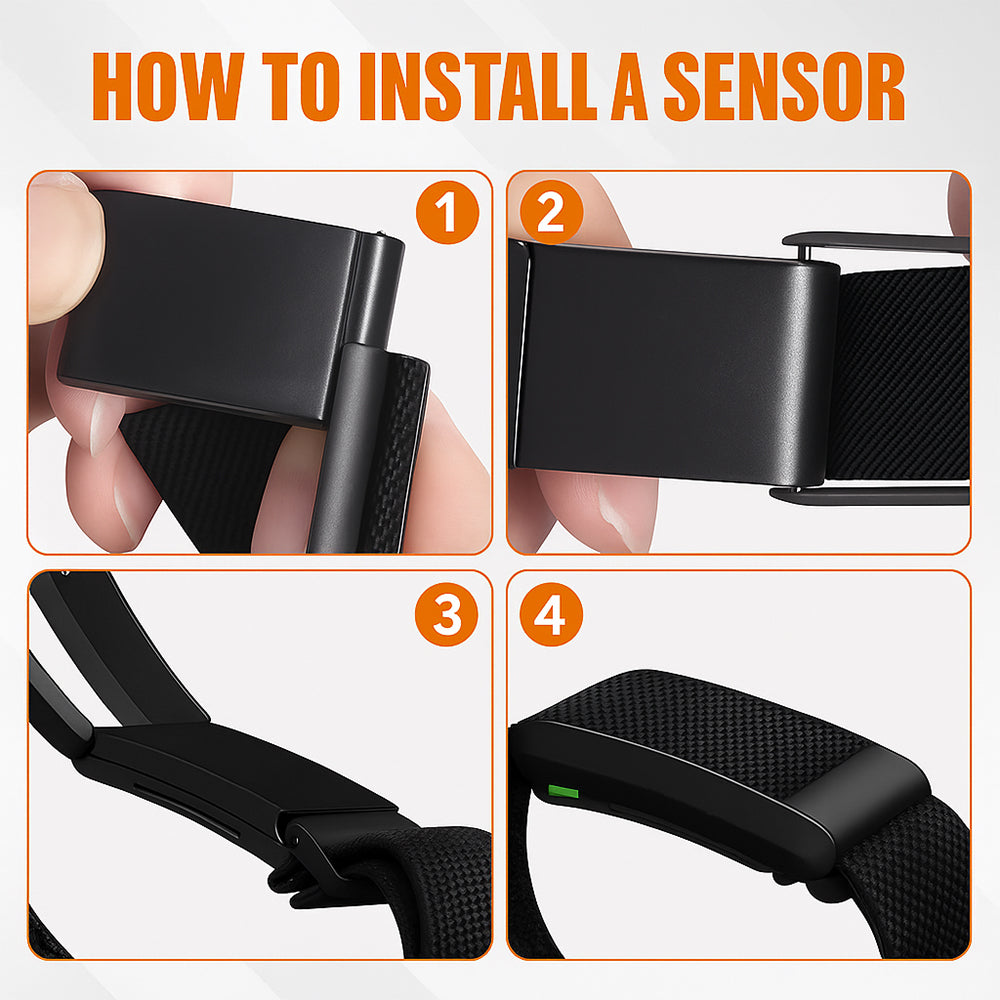 HOW TO INSTALL A SENSOR

1

2

3

4