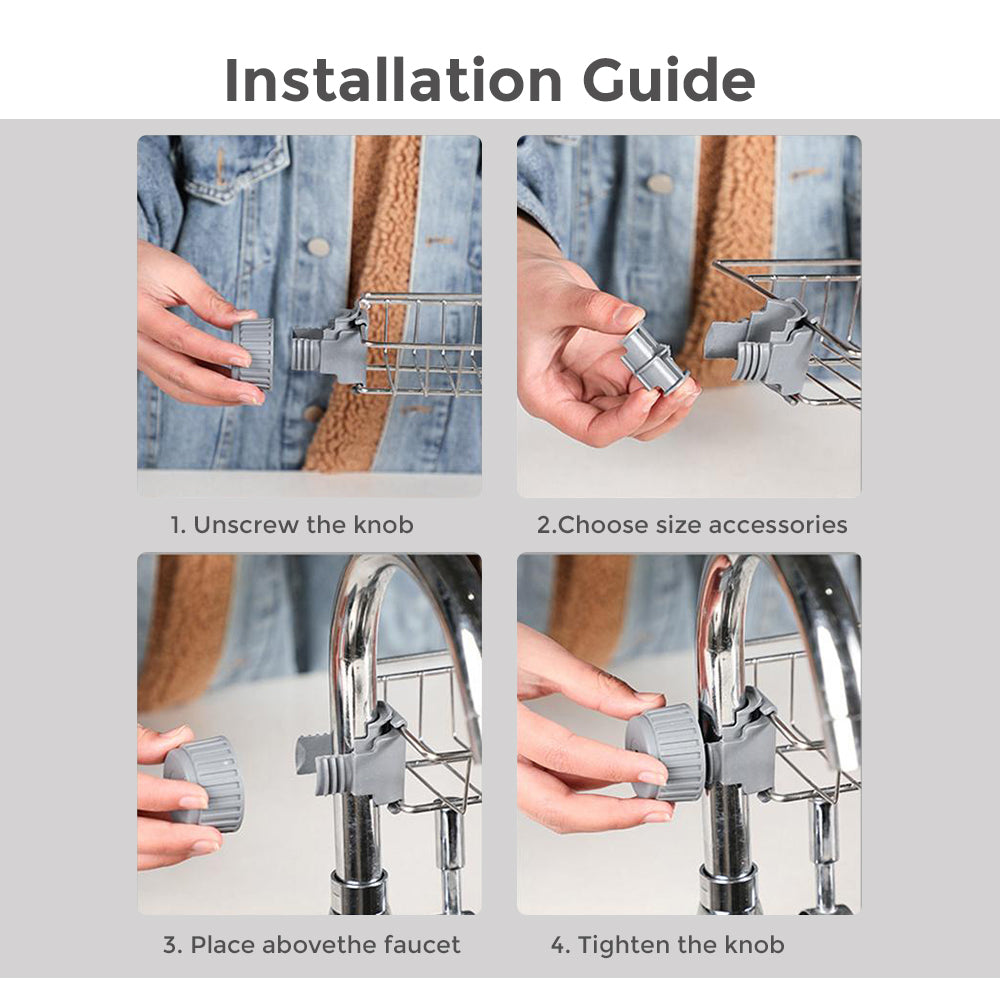 Installation Guide

1. Unscrew the knob

2.Choose size accessories

3. Place abovethe faucet

4. Tighten the knob